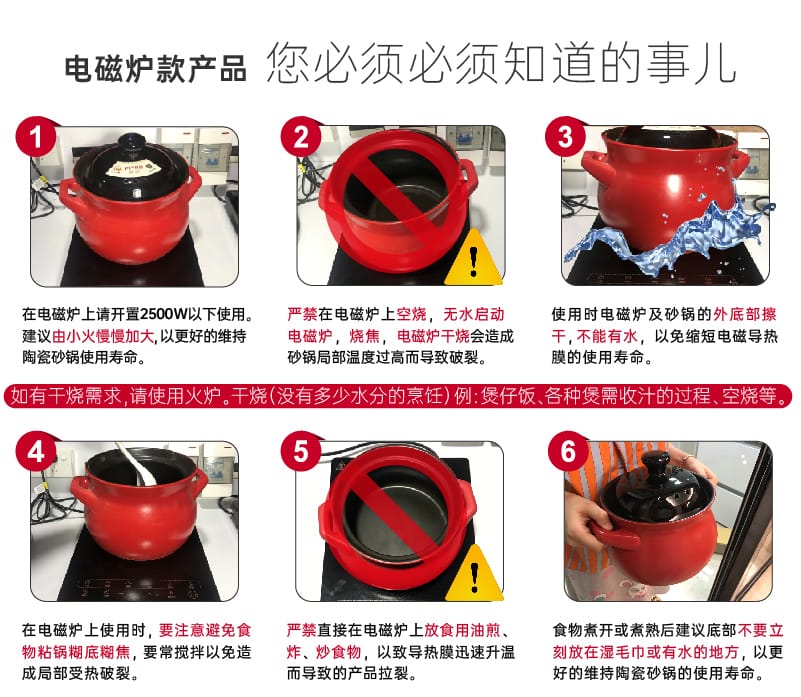 电磁炉款产品 您必须必须知道的事儿

1

在电磁炉上请开置2500W以下使用。建议由小火慢慢加大,以更好的维持陶瓷砂锅使用寿命。

2

严禁在电磁炉上空烧，无水启动电磁炉，烧焦，电磁炉干烧会造成砂锅局部温度过高而导致破裂。

3

使用时电磁炉及砂锅的外底部擦干，不能有水，以免缩短电磁导热膜的使用寿命。

如有干烧需求,请使用火炉。干烧(没有多少水分的烹饪)例:煲仔饭、各种煲需收汁的过程、空烧等。

4

在电磁炉上使用时，要注意避免食物粘锅糊底糊焦，要常搅拌以免造成局部受热破裂。

5

严禁直接在电磁炉上放食用油煎、炸、炒食物，以致导热膜迅速升温而导致的产品拉裂。

6

食物煮开或煮熟后建议底部不要立刻放在湿毛巾或有水的地方，以更好的维持陶瓷砂锅的使用寿命。