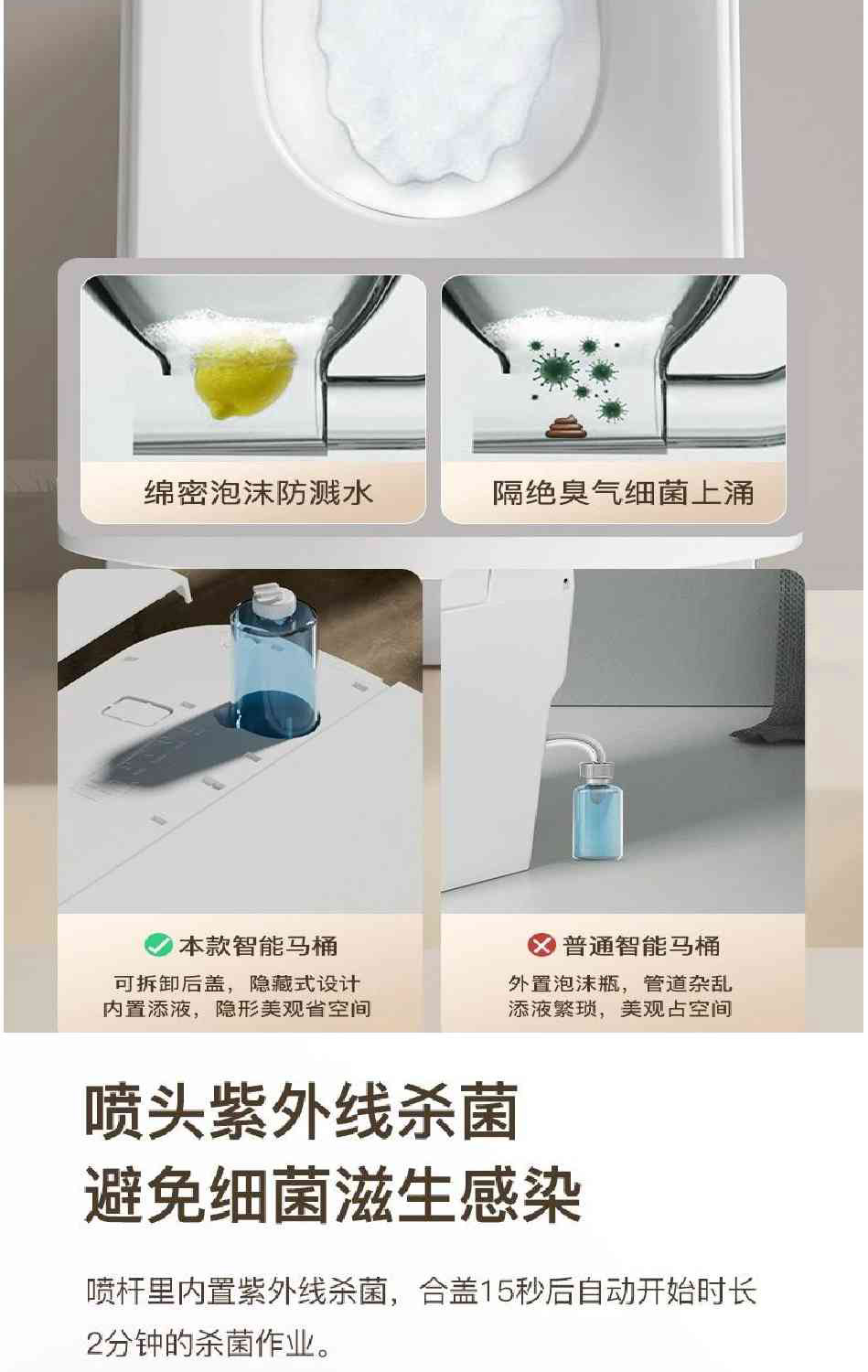 绵密泡沫防溅水

隔绝臭气细菌上涌

本款智能马桶

可拆卸后盖，隐藏式设计
内置添液，隐形美观省空间

普通智能马桶

外置泡沫瓶，管道杂乱
添液繁琐，美观占空间

喷头紫外线杀菌
避免细菌滋生感染

喷杆里内置紫外线杀菌，合盖15秒后自动开始时长2分钟的杀菌作业。